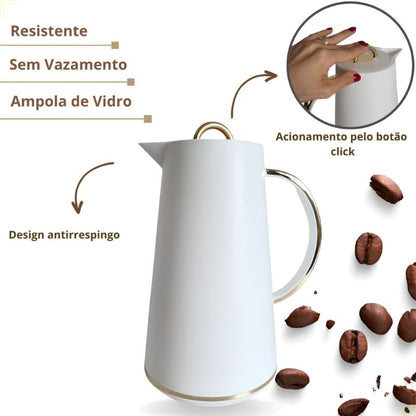 Resistente

Sem Vazamento

Ampola de Vidro

Acionamento pelo botão click

Design antirrespingo