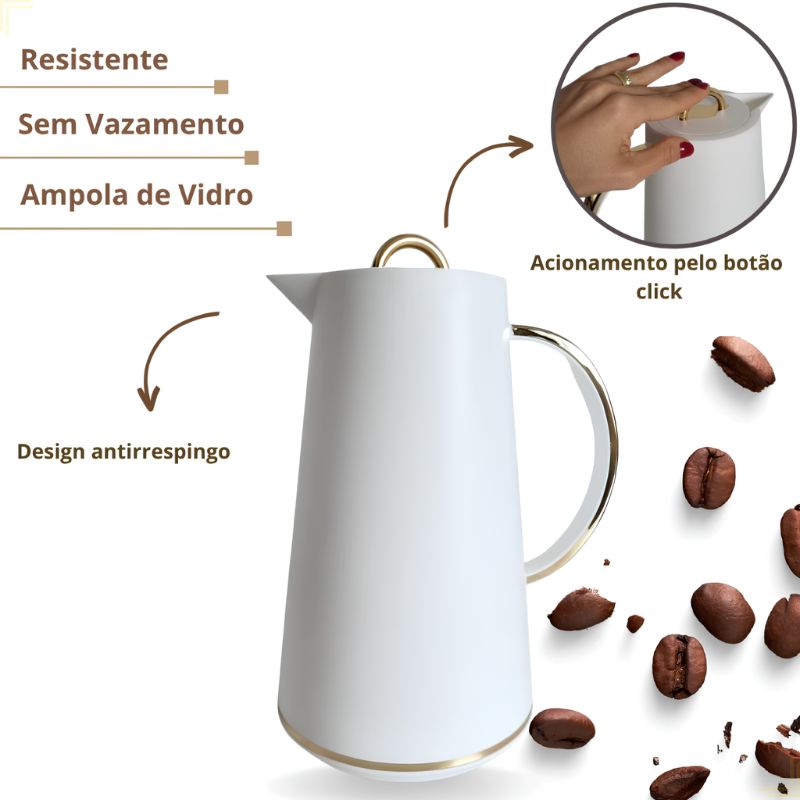 Resistente

Sem Vazamento

Ampola de Vidro

Acionamento pelo botão click

Design antirrespingo