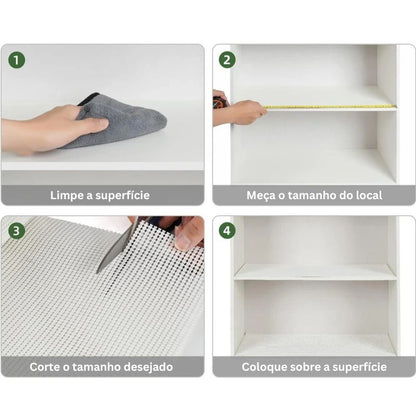 1

Limpe a superfície

2

Meça o tamanho do local

3

Corte o tamanho desejado

4

Coloque sobre a superfície