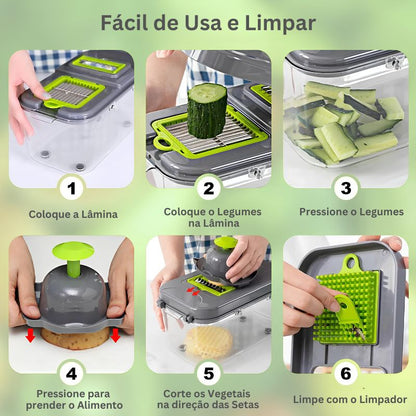 Fácil de Usa e Limpar

1
Coloque a Lâmina

2
Coloque o Legumes na Lâmina

3
Pressione o Legumes

4
Pressione para prender o Alimento

5
Corte os Vegetais na direção das Setas

6
Limpe com o Limpador